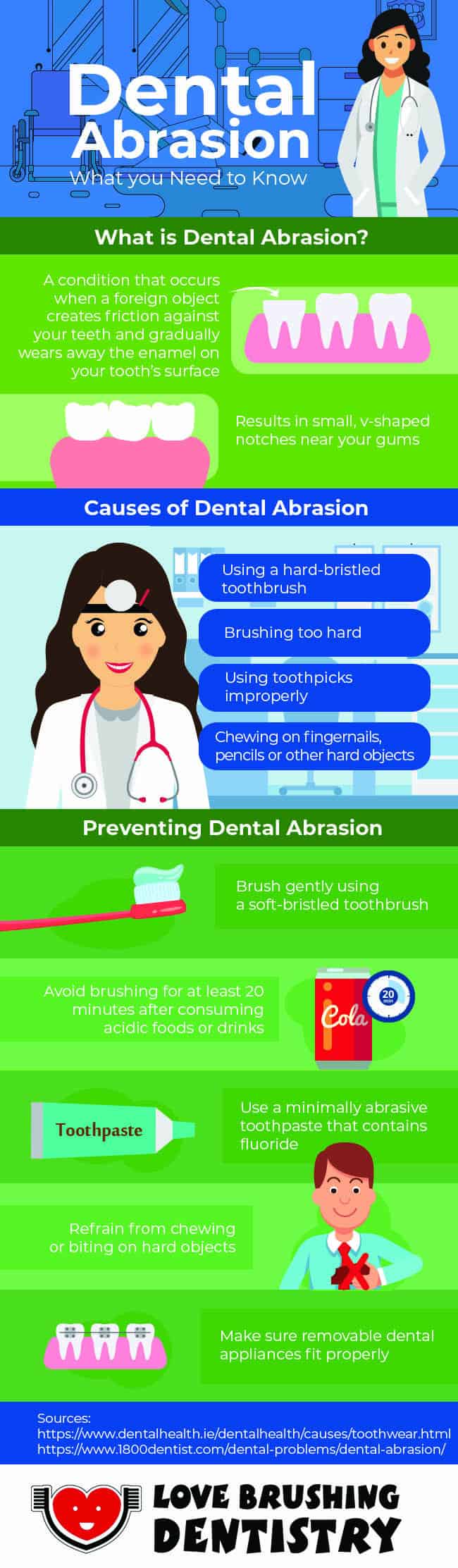 Dental Abrasion
What you Need to Know

What is Dental Abrasion?

A condition that occurs when a foreign object creates friction against your teeth and gradually wears away the enamel on your tooth's surface

Results in small, v-shaped notches near your gums

Causes of Dental Abrasion

Using a hard-bristled toothbrush

Brushing too hard

Using toothpicks improperly

Chewing on fingernails, pencils or other hard objects

Preventing Dental Abrasion

Brush gently using a soft-bristled toothbrush

Avoid brushing for at least 20 minutes after consuming acidic foods or drinks

Cola

20 min

Toothpaste

Use a minimally abrasive toothpaste that contains fluoride

Refrain from chewing or biting on hard objects

Make sure removable dental appliances fit properly

Sources:
https://www.dentalhealth.ie/dentalhealth/causes/toothwear.html
https://www.1800dentist.com/dental-problems/dental-abrasion/

LOVE BRUSHING DENTISTRY